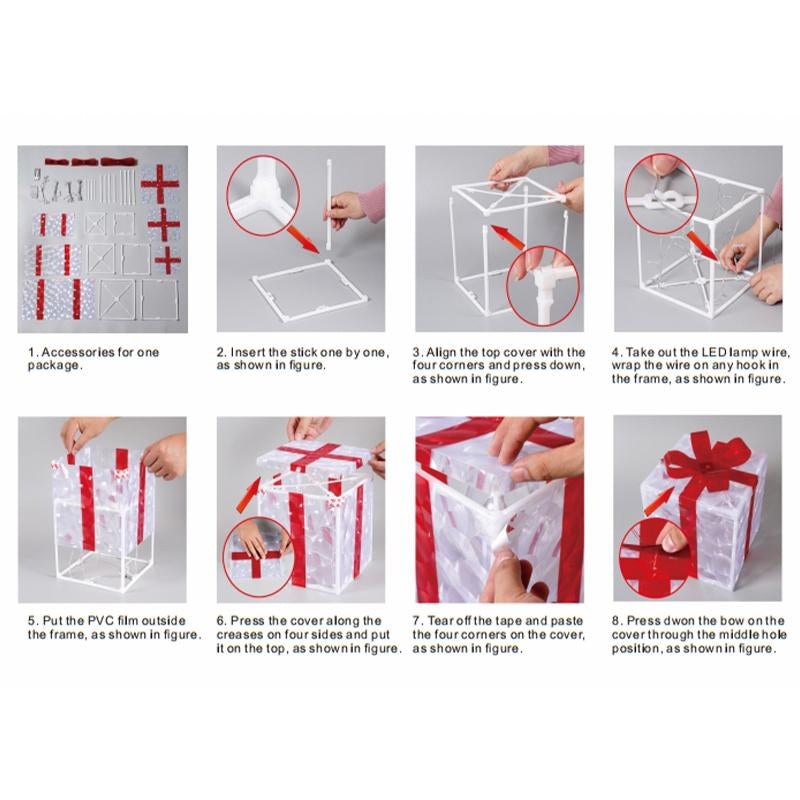 1. Accessories for one package.

2. Insert the stick one by one, as shown in figure.

3. Align the top cover with the four corners and press down, as shown in figure.

4. Take out the LED lamp wire, wrap the wire on any hook in the frame, as shown in figure.

5. Put the PVC film outside the frame, as shown in figure.

6. Press the cover along the creases on four sides and put it on the top, as shown in figure.

7. Tear off the tape and paste the four corners on the cover, as shown in figure.

8. Press dwon the bow on the cover through the middle hole position, as shown in figure.